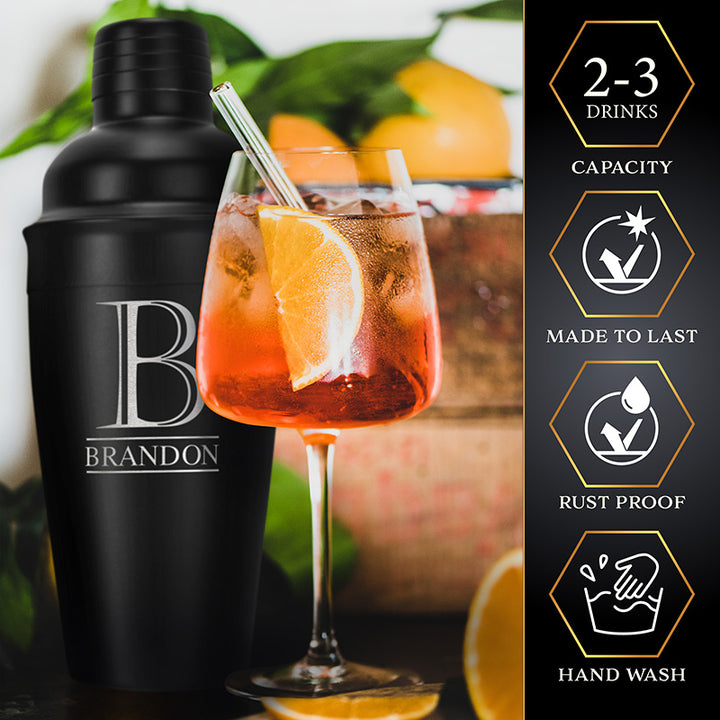 B
BRANDON

2-3
DRINKS
CAPACITY

MADE TO LAST

RUST PROOF

HAND WASH