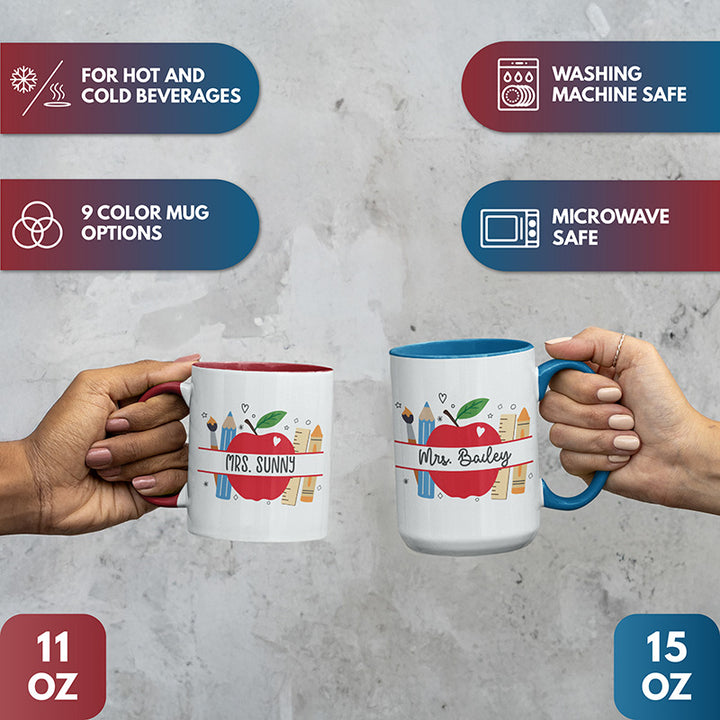 FOR HOT AND COLD BEVERAGES

WASHING MACHINE SAFE

9 COLOR MUG OPTIONS

MICROWAVE SAFE

MRS. SUNNY

Mrs. Bailey

11 OZ

15 OZ