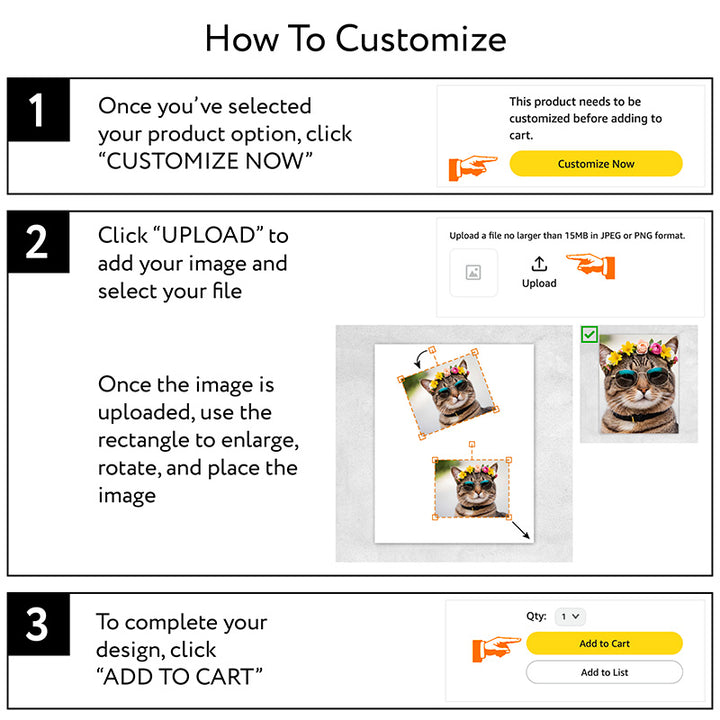 How To Customize

1

Once you've selected your product option, click "CUSTOMIZE NOW"

This product needs to be customized before adding to cart.

Customize Now

2

Click "UPLOAD" to add your image and select your file

Upload a file no larger than 15MB in JPEG or PNG format.

Upload

Once the image is uploaded, use the rectangle to enlarge, rotate, and place the image

3

To complete your design, click "ADD TO CART"

Qty: 1

Add to Cart

Add to List